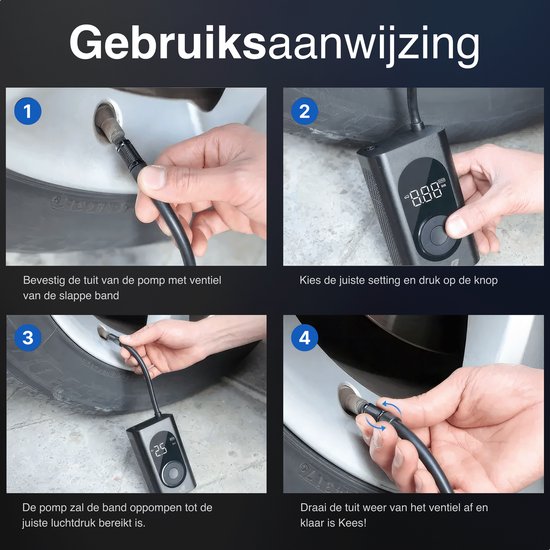 Gebruiksaanwijzing

1

Bevestig de tuit van de pomp met ventiel van de slappe band

2

8.88

Kies de juiste setting en druk op de knop

3

25

De pomp zal de band oppompen tot de juiste luchtdruk bereikt is.

4

Draai de tuit weer van het ventiel af en klaar is Kees!